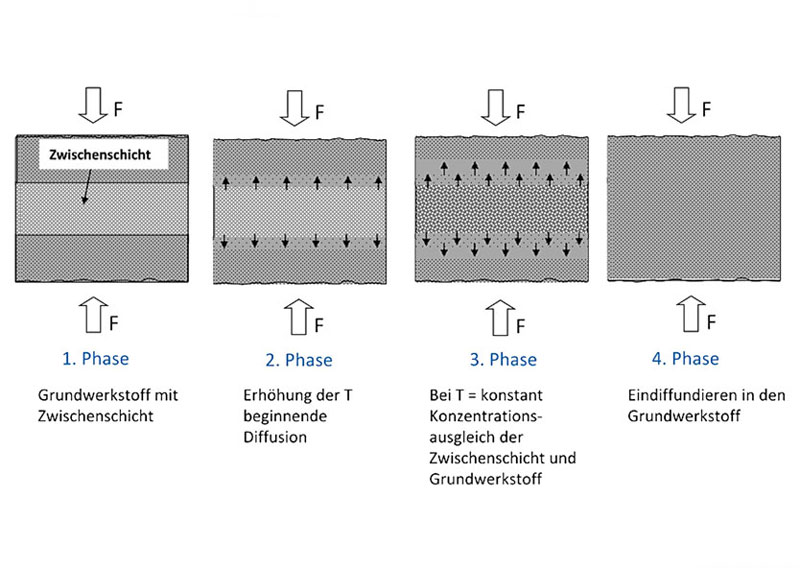 F

Zwischenschicht

F

1. Phase

Grundwerkstoff mit Zwischenschicht

F

F

2. Phase

Erhöhung der T beginnende Diffusion

F

F

3. Phase

Bei T = konstant Konzentrationsausgleich der Zwischenschicht und Grundwerkstoff

F

F

4. Phase

Eindiffundieren in den Grundwerkstoff